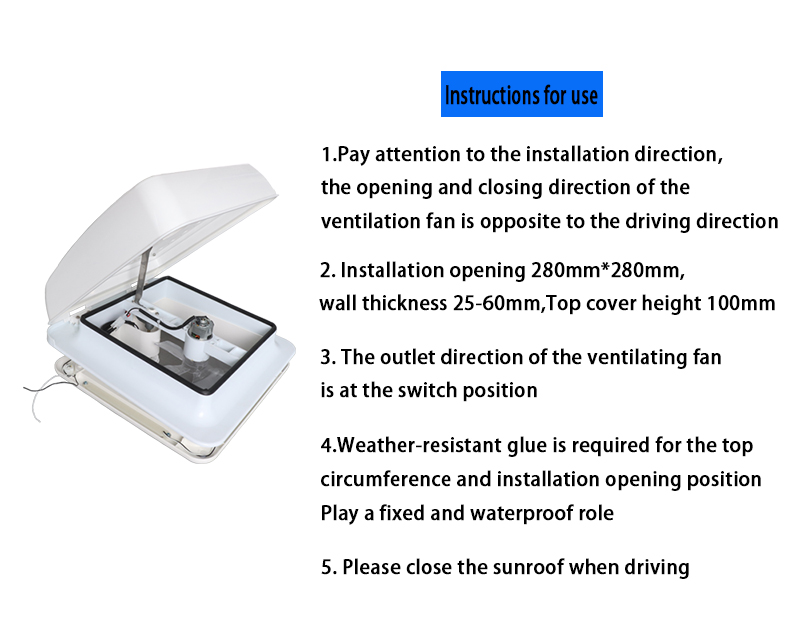 Instructions for use

1.Pay attention to the installation direction, the opening and closing direction of the ventilation fan is opposite to the driving direction

2. Installation opening 280mm*280mm, wall thickness 25-60mm,Top cover height 100mm

3. The outlet direction of the ventilating fan is at the switch position

4.Weather-resistant glue is required for the top circumference and installation opening position Play a fixed and waterproof role

5. Please close the sunroof when driving